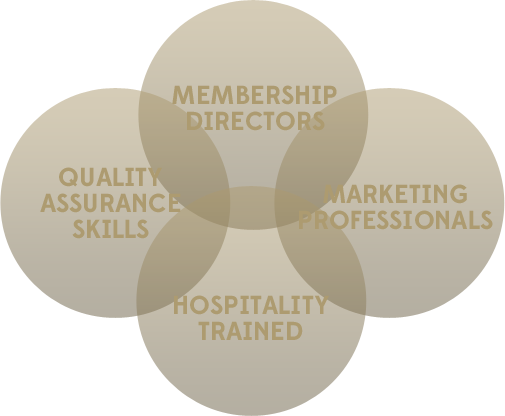 MEMBERSHIP DIRECTORS

QUALITY ASSURANCE SKILLS

MARKETING PROFESSIONALS

HOSPITALITY TRAINED